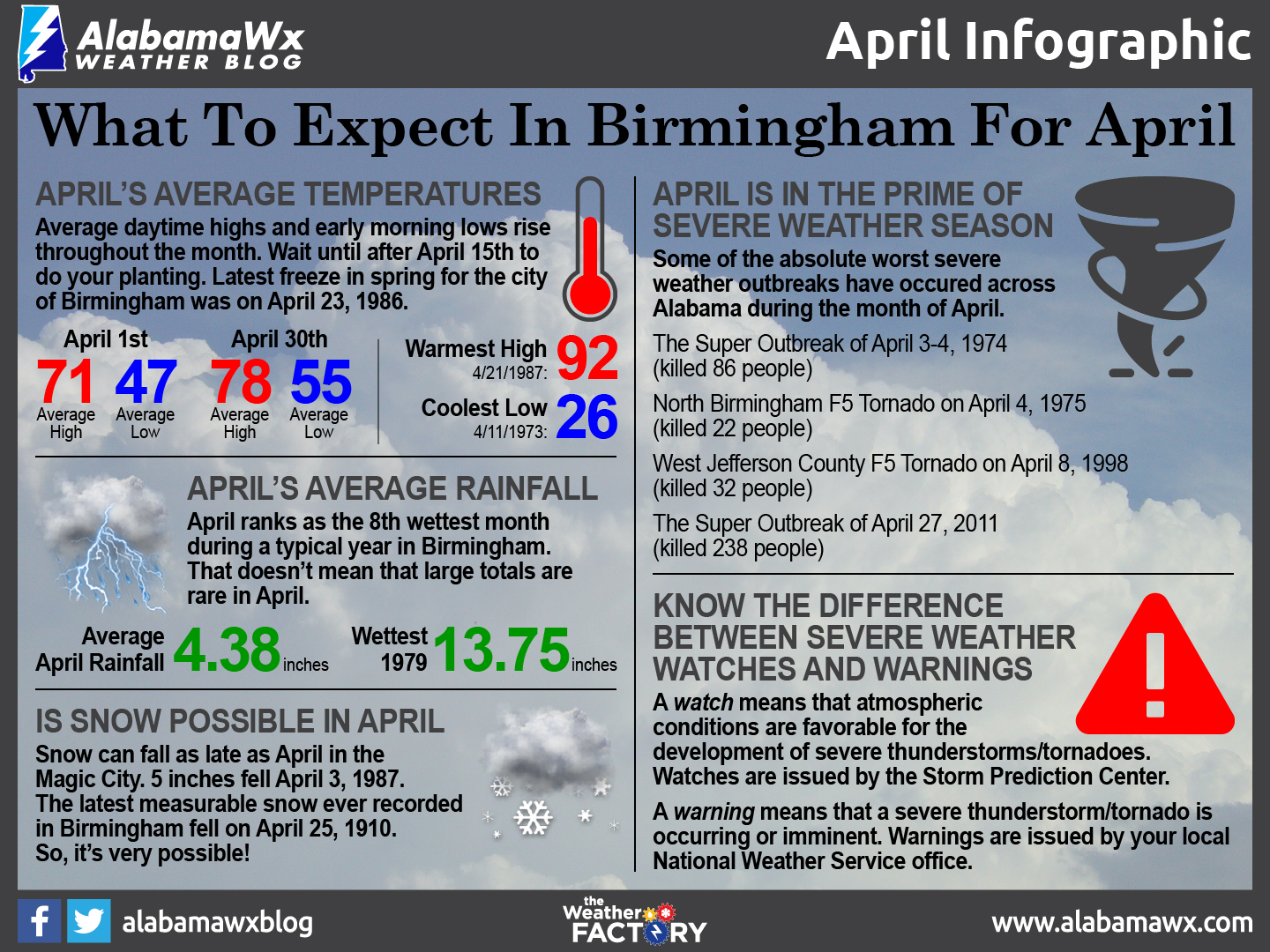 AlabamaWx
WEATHER BLOG

April Infographic

What To Expect In Birmingham For April

APRIL'S AVERAGE TEMPERATURES
Average daytime highs and early morning lows rise throughout the month. Wait until after April 15th to do your planting. Latest freeze in spring for the city of Birmingham was on April 23, 1986.

April 1st
71 Average High
47 Average Low

April 30th
78 Average High
55 Average Low

Warmest High 4/21/1987: 92
Coolest Low 4/11/1973: 26

APRIL'S AVERAGE RAINFALL
April ranks as the 8th wettest month during a typical year in Birmingham. That doesn't mean that large totals are rare in April.

Average April Rainfall 4.38 inches
Wettest 1979 13.75 inches

IS SNOW POSSIBLE IN APRIL
Snow can fall as late as April in the Magic City. 5 inches fell April 3, 1987. The latest measurable snow ever recorded in Birmingham fell on April 25, 1910. So, it's very possible!

APRIL IS IN THE PRIME OF SEVERE WEATHER SEASON
Some of the absolute worst severe weather outbreaks have occured across Alabama during the month of April.

The Super Outbreak of April 3-4, 1974 (killed 86 people)

North Birmingham F5 Tornado on April 4, 1975 (killed 22 people)

West Jefferson County F5 Tornado on April 8, 1998 (killed 32 people)

The Super Outbreak of April 27, 2011 (killed 238 people)

KNOW THE DIFFERENCE BETWEEN SEVERE WEATHER WATCHES AND WARNINGS
A watch means that atmospheric conditions are favorable for the development of severe thunderstorms/tornadoes. Watches are issued by the Storm Prediction Center.

A warning means that a severe thunderstorm/tornado is occurring or imminent. Warnings are issued by your local National Weather Service office.

alabamawxblog
the Weather FACTORY
www.alabamawx.com