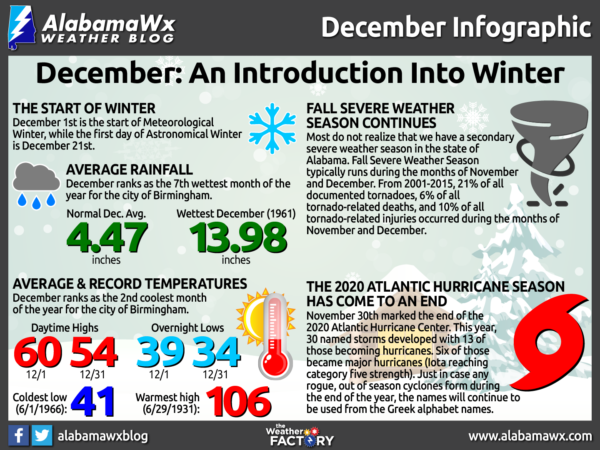 AlabamaWx
WEATHER BLOG

December Infographic

December: An Introduction Into Winter

THE START OF WINTER
December 1st is the start of Meteorological Winter, while the first day of Astronomical Winter is December 21st.

AVERAGE RAINFALL
December ranks as the 7th wettest month of the year for the city of Birmingham.

Normal Dec. Avg.
4.47
inches

Wettest December (1961)
13.98
inches

AVERAGE & RECORD TEMPERATURES
December ranks as the 2nd coolest month of the year for the city of Birmingham.

Daytime Highs
60 54
12/1 12/31

Overnight Lows
39 34
12/1 12/31

Coldest low (6/1/1966): 41

Warmest high (6/29/1931): 106

FALL SEVERE WEATHER SEASON CONTINUES
Most do not realize that we have a secondary severe weather season in the state of Alabama. Fall Severe Weather Season typically runs during the months of November and December. From 2001-2015, 21% of all documented tornadoes, 6% of all tornado-related deaths, and 10% of all tornado-related injuries occurred during the months of November and December.

THE 2020 ATLANTIC HURRICANE SEASON HAS COME TO AN END
November 30th marked the end of the 2020 Atlantic Hurricane Center. This year, 30 named storms developed with 13 of those becoming hurricanes. Six of those became major hurricanes (Iota reaching category five strength). Just in case any rogue, out of season cyclones form during the end of the year, the names will continue to be used from the Greek alphabet names.

alabamawxblog

the Weather FACTORY

www.alabamawx.com